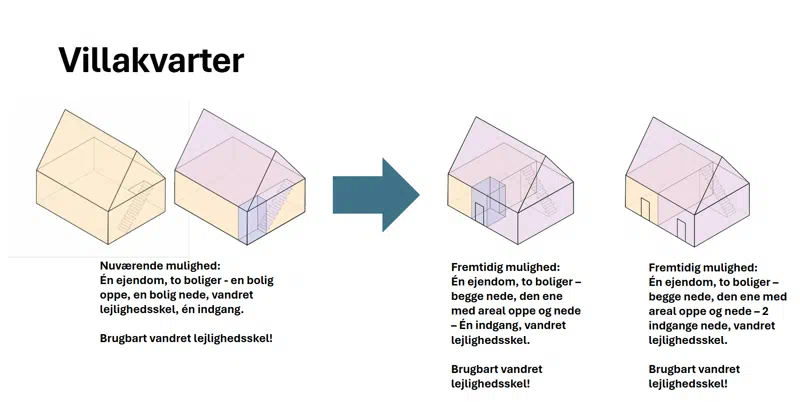 Villakvarter

Nuværende mulighed:
Én ejendom, to boliger - en bolig oppe, en bolig nede, vandret lejlighedsskel, én indgang.

Brugbart vandret lejlighedsskel!

Fremtidig mulighed:
Én ejendom, to boliger – begge nede, den ene med areal oppe og nede – Én indgang, vandret lejlighedsskel.

Brugbart vandret lejlighedsskel!

Fremtidig mulighed:
Én ejendom, to boliger – begge nede, den ene med areal oppe og nede – 2 indgange nede, vandret lejlighedsskel.

Brugbart vandret lejlighedsskel!