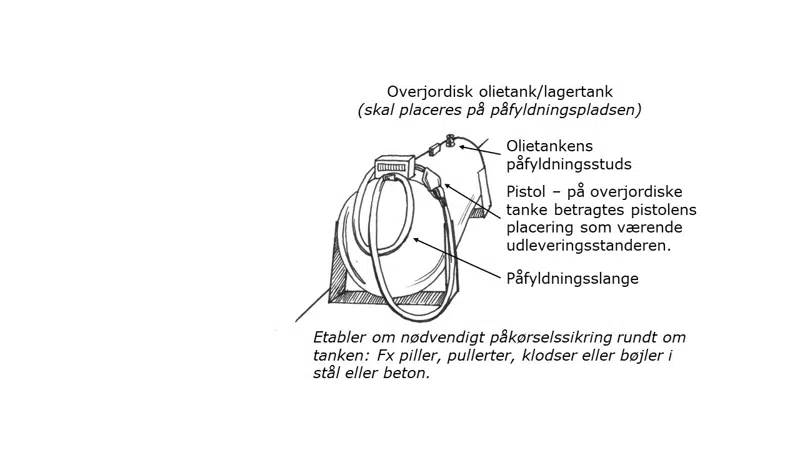 Overjordisk olietank/lagertank
(skal placeres på påfyldningspladsen)

Olietankens påfyldningsstuds

Pistol – på overjordiske tanke betragtes pistolens placering som værende udleveringsstanderen.

Påfyldningsslange

Etabler om nødvendigt påkørselssikring rundt om tanken: Fx piller, pullerter, klodser eller bøjler i stål eller beton.