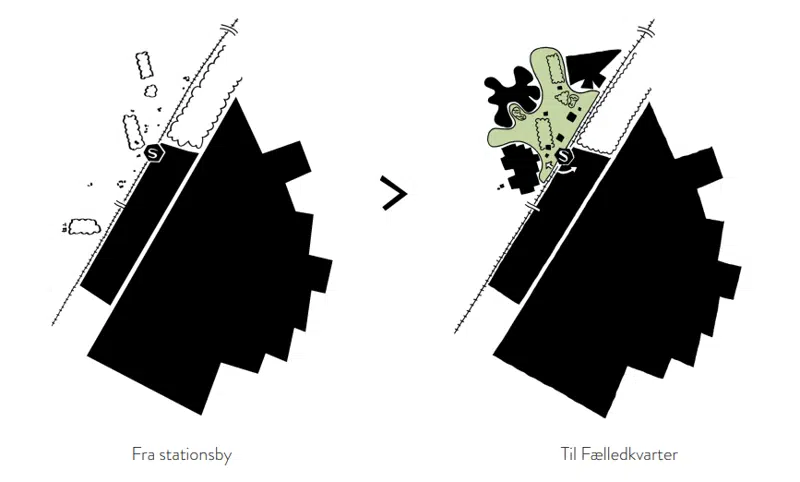 S

>

S

Fra stationsby

Til Fælledkvarter