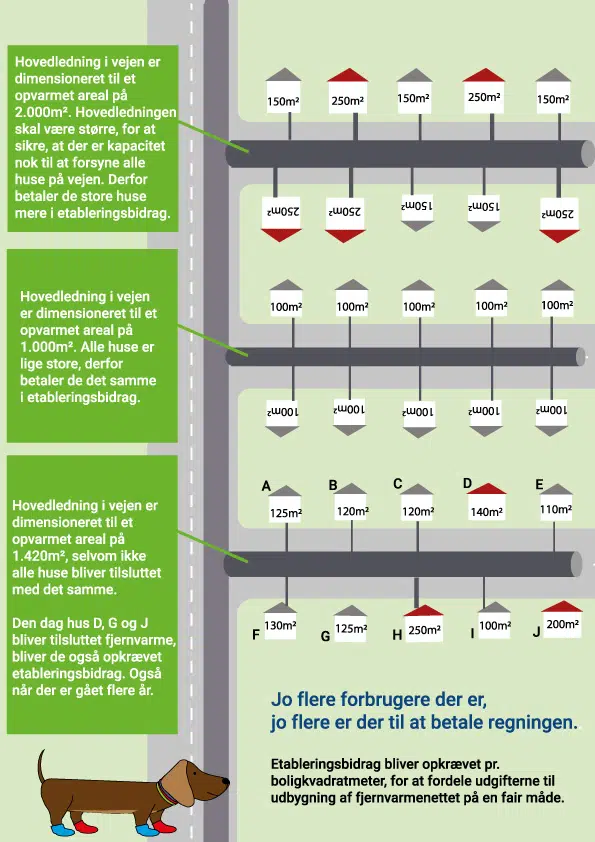 Hovedledning i vejen er dimensioneret til et opvarmet areal på 2.000m². Hovedledningen skal være større, for at sikre, at der er kapacitet nok til at forsyne alle huse på vejen. Derfor betaler de store huse mere i etableringsbidrag.

150m²
250m²
150m²
250m²
150m²

250m²
250m²
150m²
150m²
250m²

Hovedledning i vejen er dimensioneret til et opvarmet areal på 1.000m². Alle huse er lige store, derfor betaler de det samme i etableringsbidrag.

100m²
100m²
100m²
100m²
100m²

100m²
100m²
100m²
100m²
100m²

Hovedledning i vejen er dimensioneret til et opvarmet areal på 1.420m², selvom ikke alle huse bliver tilsluttet med det samme.

Den dag hus D, G og J bliver tilsluttet fjernvarme, bliver de også opkrævet etableringsbidrag. Også når der er gået flere år.

A 125m²
B 120m²
C 120m²
D 140m²
E 110m²

F 130m²
G 125m²
H 250m²
I 100m²
J 200m²

Jo flere forbrugere der er, jo flere er der til at betale regningen.

Etableringsbidrag bliver opkrævet pr. boligkvadratmeter, for at fordele udgifterne til udbygning af fjernvarmenettet på en fair måde.