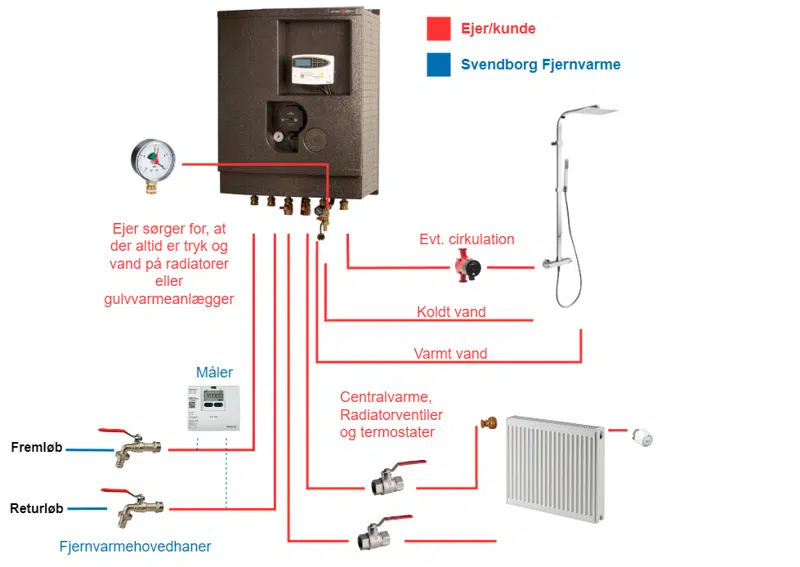 Ejer/kunde

Svendborg Fjernvarme

Ejer sørger for, at der altid er tryk og vand på radiatorer eller gulvvarmeanlægger

Evt. cirkulation

Koldt vand

Varmt vand

Måler

Centralvarme, Radiatorventiler og termostater

Fremløb

Returløb

Fjernvarmehovedhaner